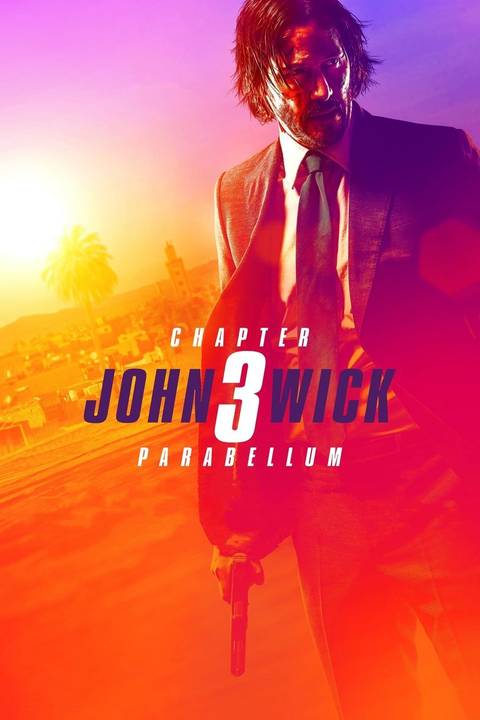 CHAPTER
JOHN 3 WICK
PARABELLUM